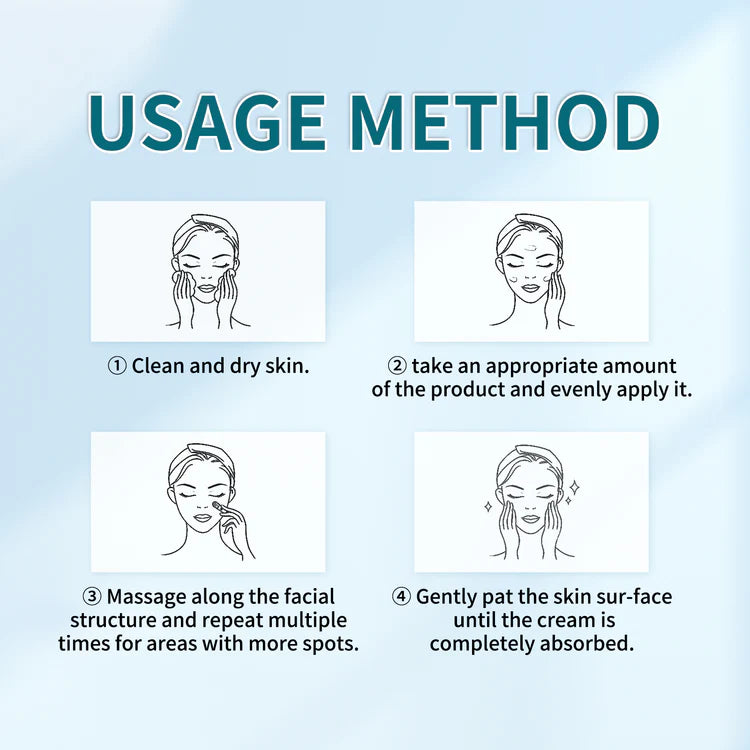 USAGE METHOD

① Clean and dry skin.

② take an appropriate amount of the product and evenly apply it.

③ Massage along the facial structure and repeat multiple times for areas with more spots.

④ Gently pat the skin sur-face until the cream is completely absorbed.